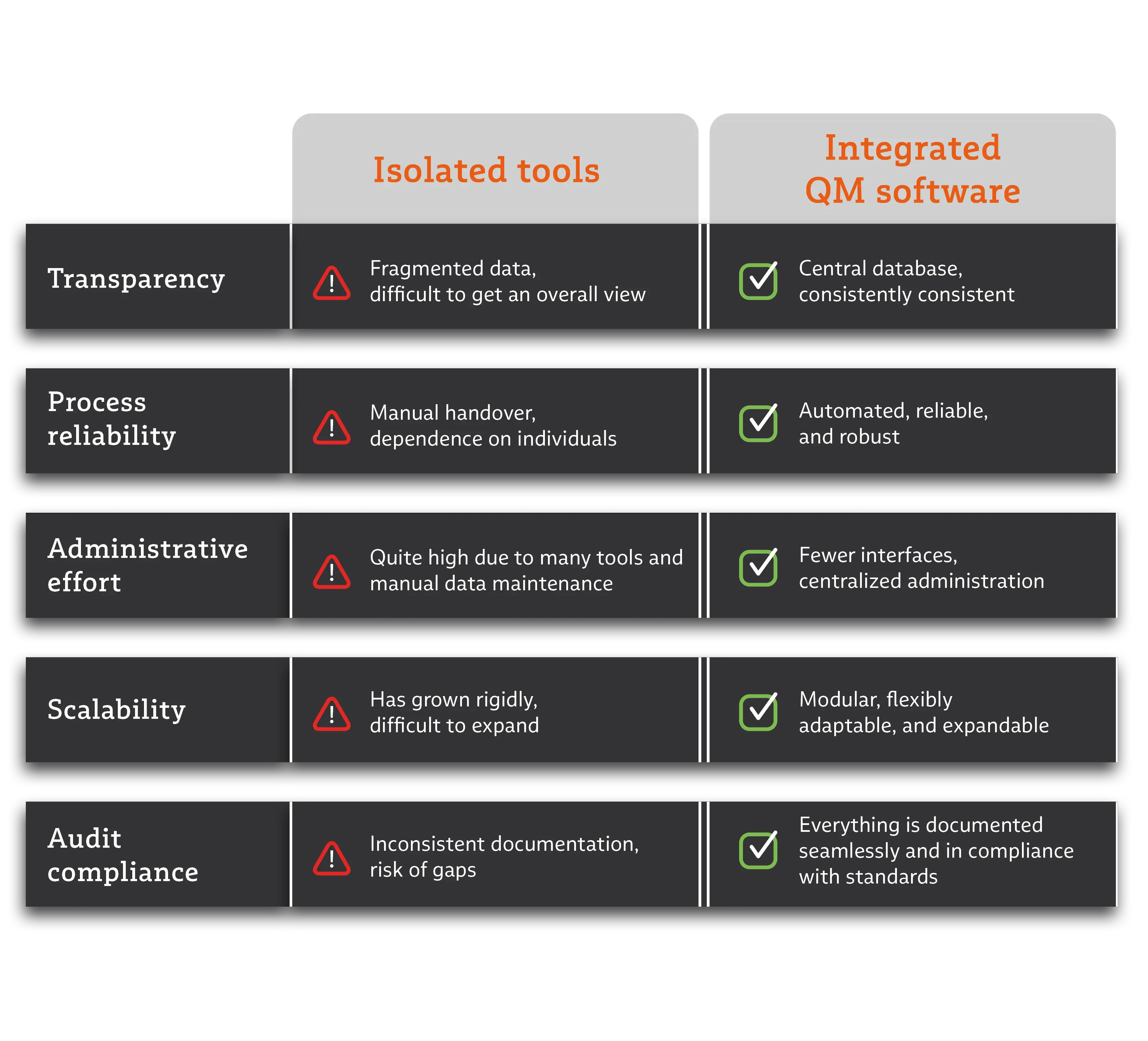 |  | Isolated tools | Integrated QM software |
|---|---|---|
| Transparency | Fragmented data, difficult to get an overall view | Central database, consistently consistent |
| Process reliability | Manual handover, dependence on individuals | Automated, reliable, and robust |
| Administrative effort | Quite high due to many tools and manual data maintenance | Fewer interfaces, centralized administration |
| Scalability | Has grown rigidly, difficult to expand | Modular, flexibly adaptable, and expandable |
| Audit compliance | Inconsistent documentation, risk of gaps | Everything is documented seamlessly and in compliance with standards |