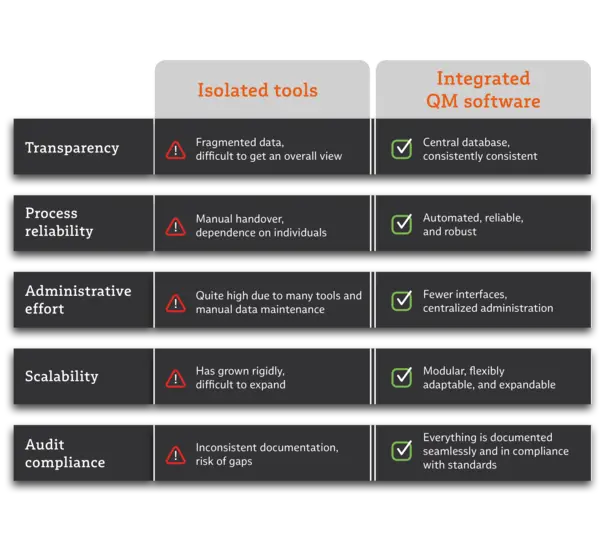 |  | Isolated tools | Integrated QM software |
|---|---|---|
| Transparency | Fragmented data, difficult to get an overall view | Central database, consistently consistent |
| Process reliability | Manual handover, dependence on individuals | Automated, reliable, and robust |
| Administrative effort | Quite high due to many tools and manual data maintenance | Fewer interfaces, centralized administration |
| Scalability | Has grown rigidly, difficult to expand | Modular, flexibly adaptable, and expandable |
| Audit compliance | Inconsistent documentation, risk of gaps | Everything is documented seamlessly and in compliance with standards |